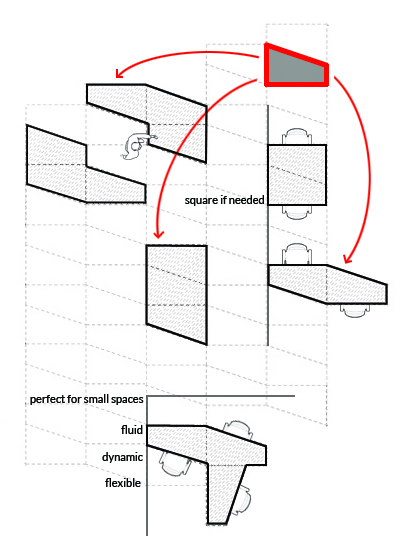 square if needed

perfect for small spaces

fluid

dynamic

flexible